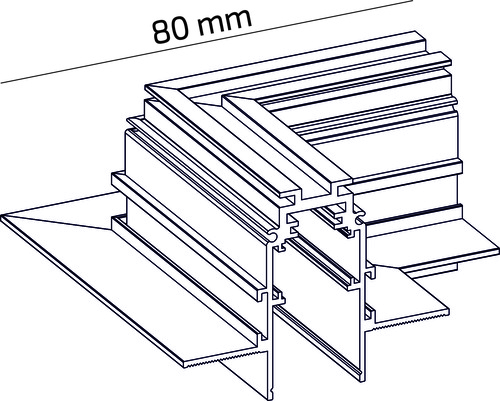 80 mm